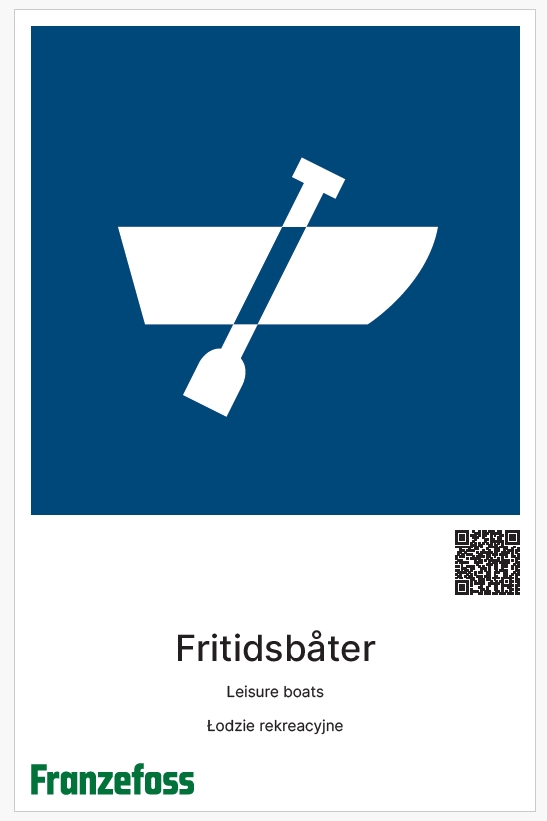 Fritidsbåter

Leisure boats

Łodzie rekreacyjne

Franzefoss